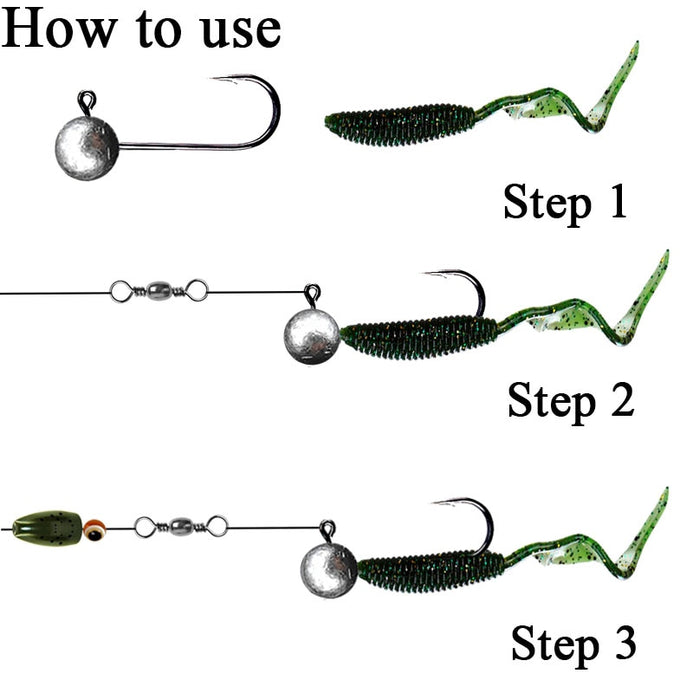 How to use

Step 1

Step 2

Step 3